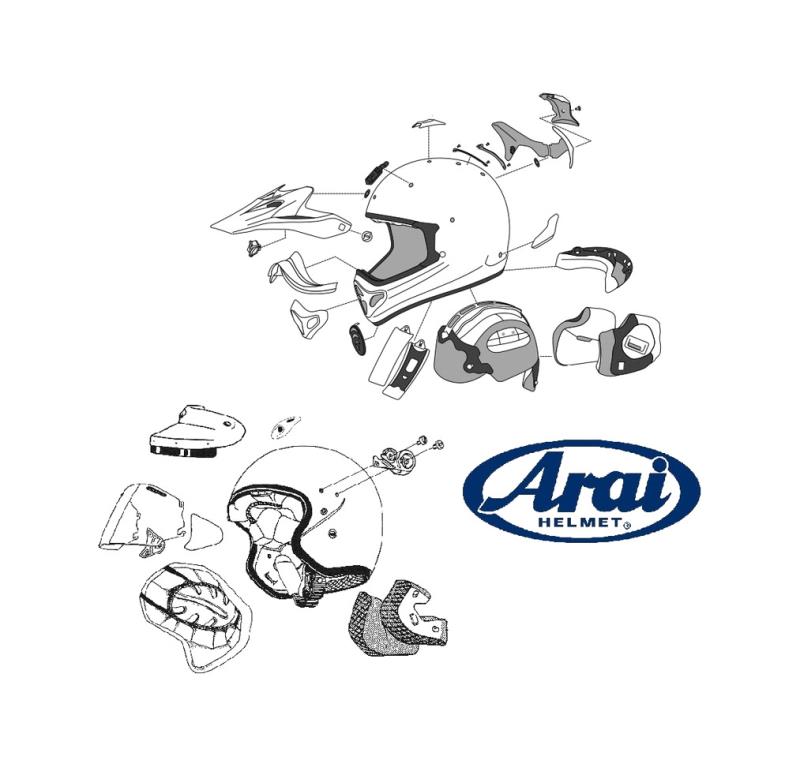 Arai
HELMET®