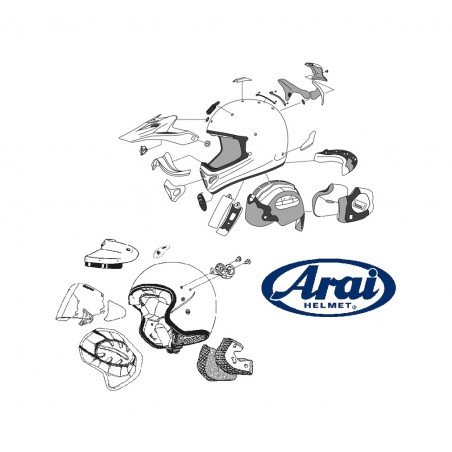 Arai
HELMET®