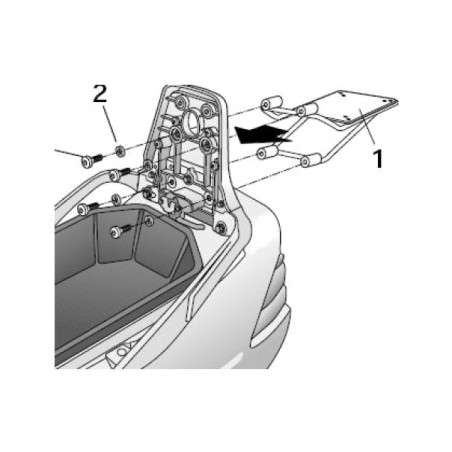 2
1