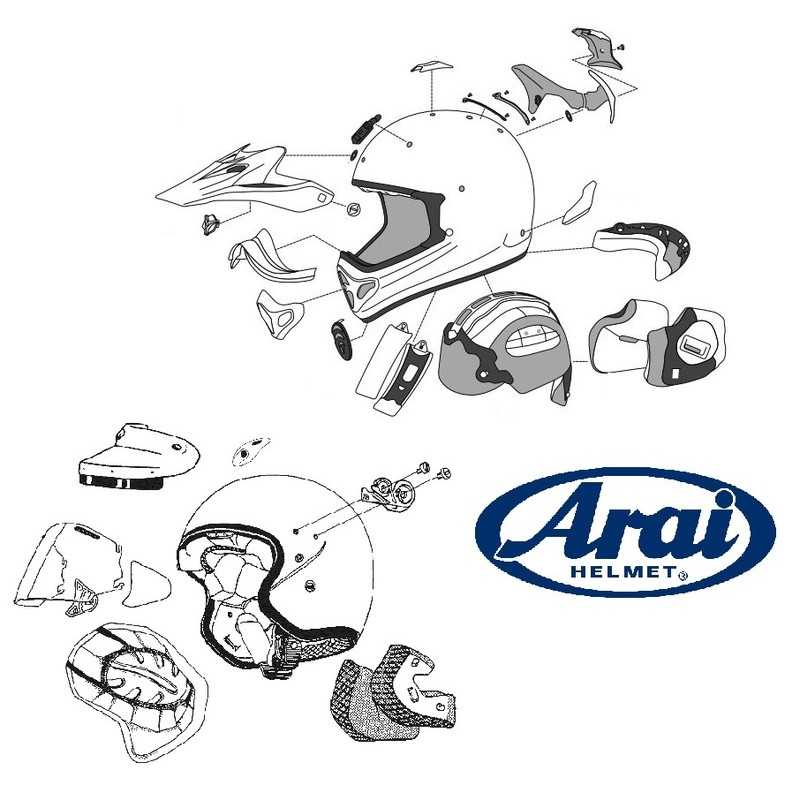 Arai
HELMET®