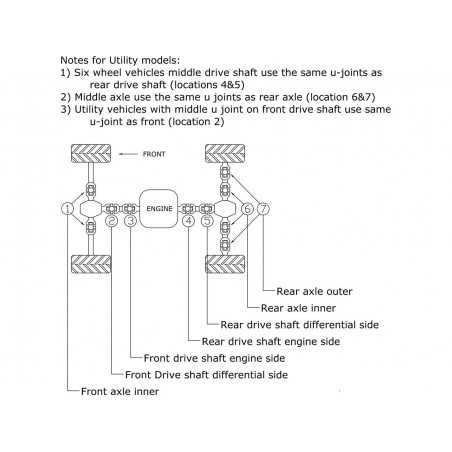 Notes for Utility models:
1) Six wheel vehicles middle drive shaft use the same u-joints as rear drive shaft (locations 4&5)
2) Middle axle use the same u joints as rear axle (location 6&7)
3) Utility vehicles with middle u joint on front drive shaft use same u-joint as front (location 2)

FRONT

ENGINE

1 2 3 4 5 6 7

Rear axle outer
Rear axle inner
Rear drive shaft differential side
Rear drive shaft engine side
Front drive shaft engine side
Front Drive shaft differential side
Front axle inner