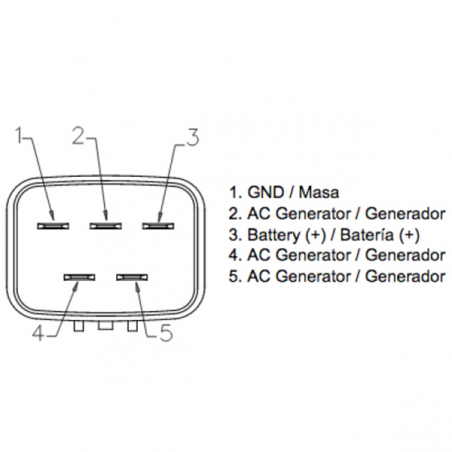 1
2
3
4
5

1. GND / Masa
2. AC Generator / Generador
3. Battery (+) / Batería (+)
4. AC Generator / Generador
5. AC Generator / Generador