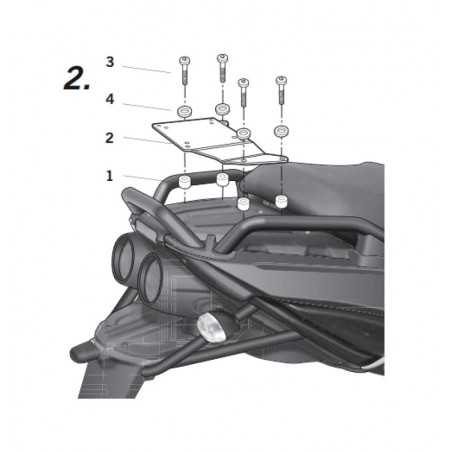 2.
3
4
2
1