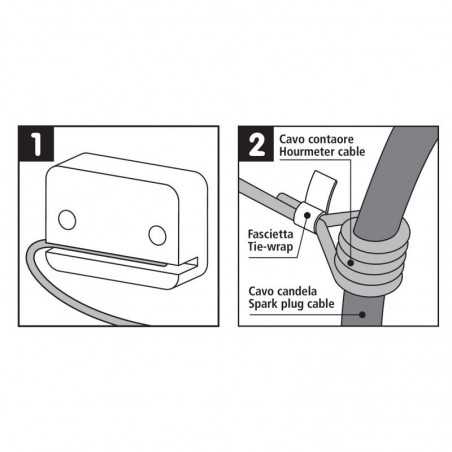 1

2

Cavo contaore
Hourmeter cable

Fascietta
Tie-wrap

Cavo candela
Spark plug cable